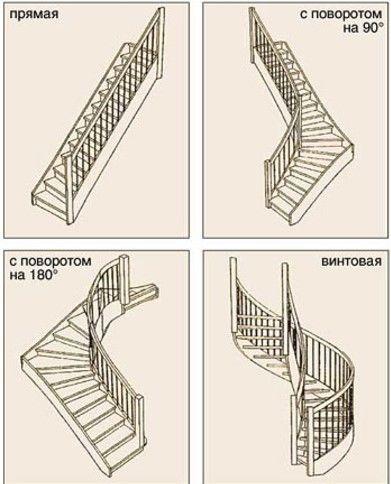 прямая

с поворотом на 90°

с поворотом на 180°

винтовая