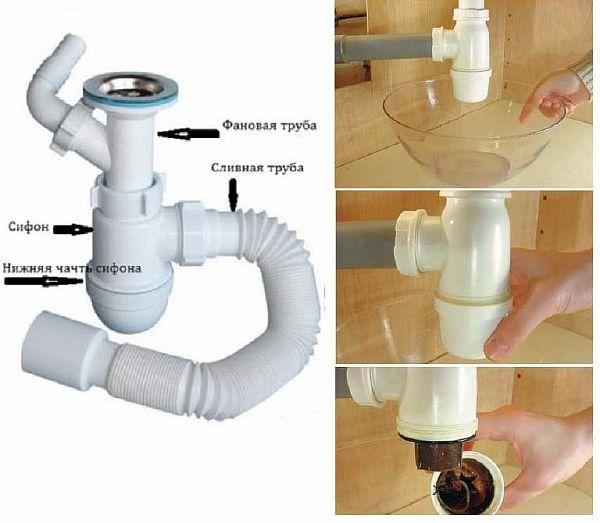 Фановая труба

Сливная труба

Сифон

Нижняя чачть сифона