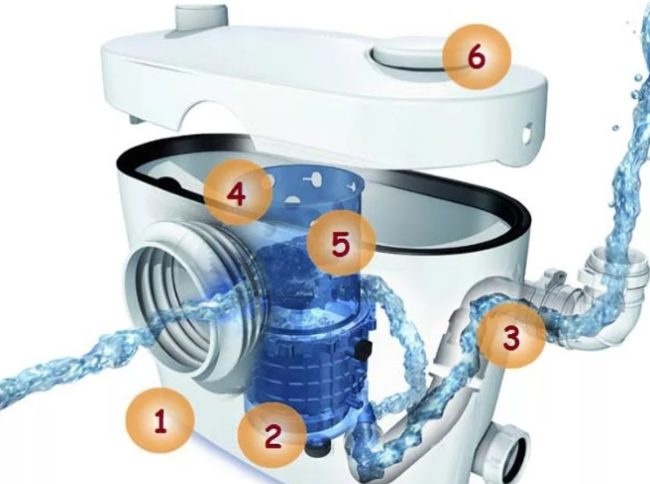 6
4
5
3
1
2