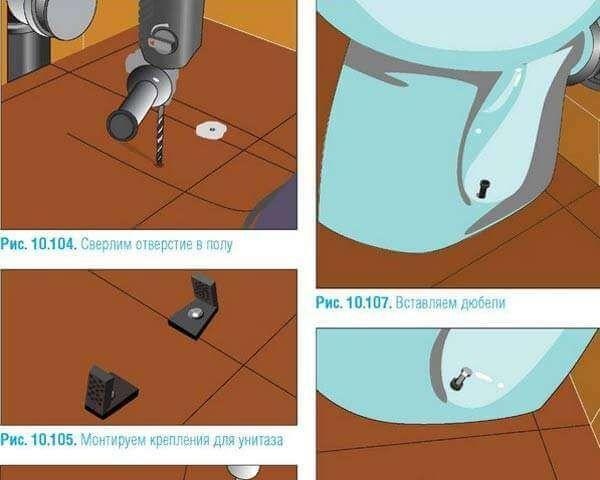 Рис. 10.104. Сверлим отверстие в полу

Рис. 10.105. Монтируем крепления для унитаза

Рис. 10.107. Вставляем дюбели