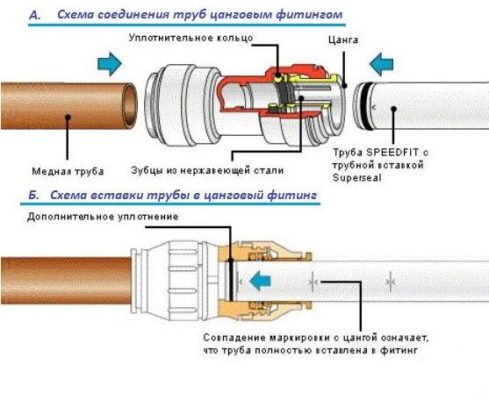 А. Схема соединения труб цанговым фитингом

Уплотнительное кольцо

Цанга

Медная труба

Зубцы из нержавеющей стали

Труба SPEEDFIT с трубной вставкой Superseal

Б. Схема вставки трубы в цанговый фитинг

Дополнительное уплотнение

Совпадение маркировки с цангой означает, что труба полностью вставлена в фитинг