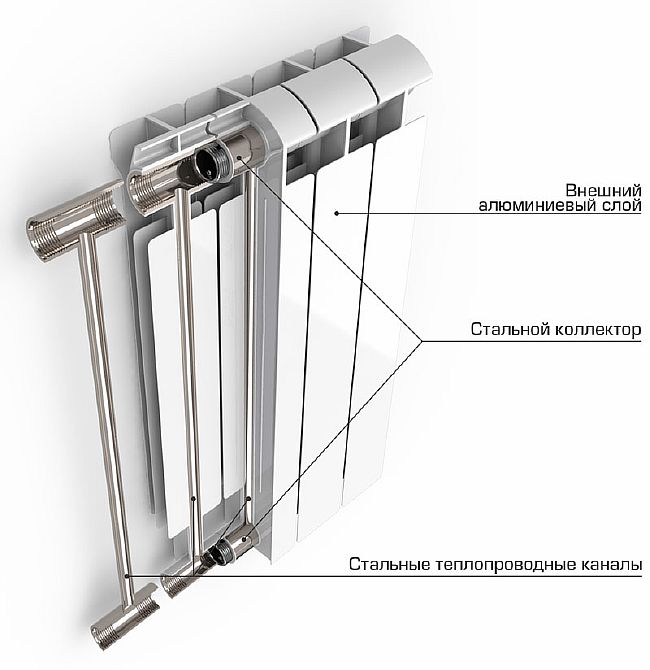 Внешний
алюминиевый слой

Стальной коллектор

Стальные теплопроводные каналы