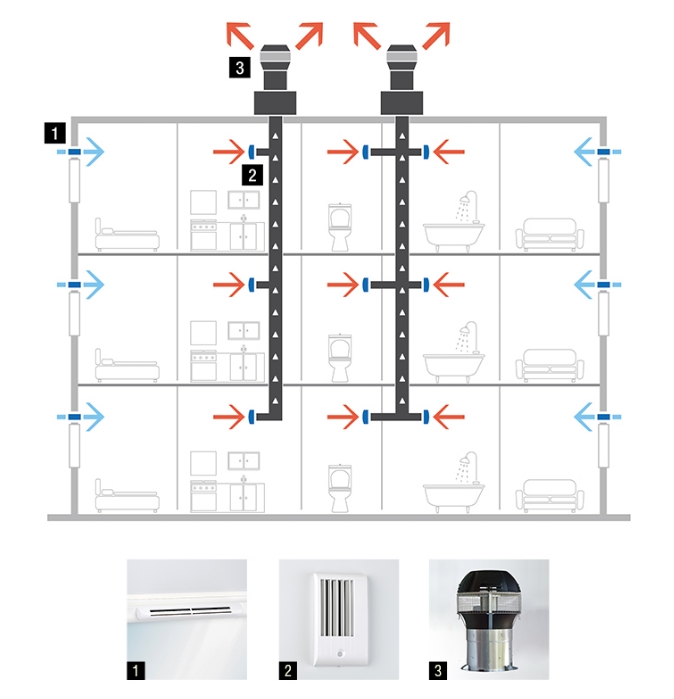 3
1
2
1
2
3