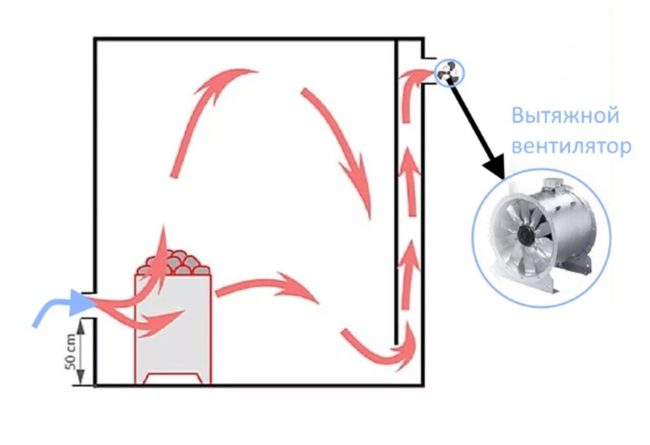 Вытяжной вентилятор

50 cm