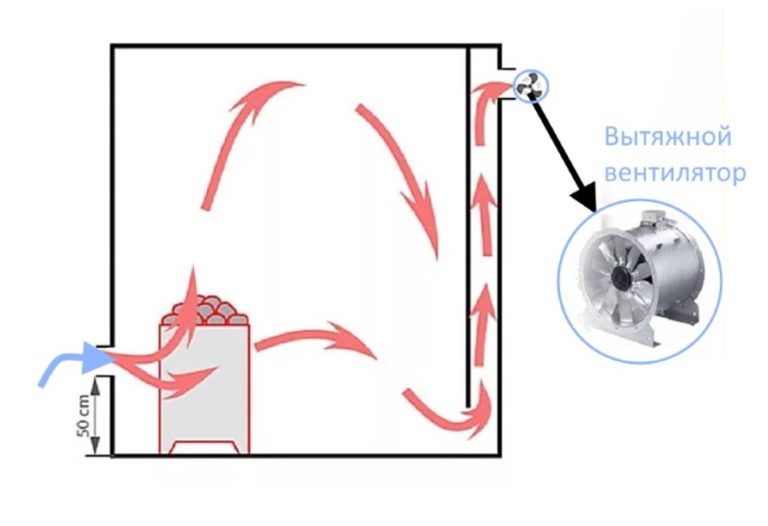 Вытяжной вентилятор

50 cm