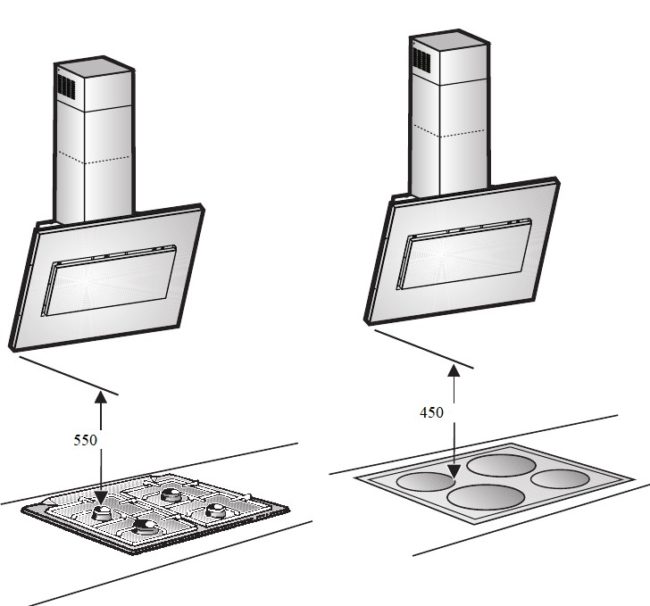 550

450